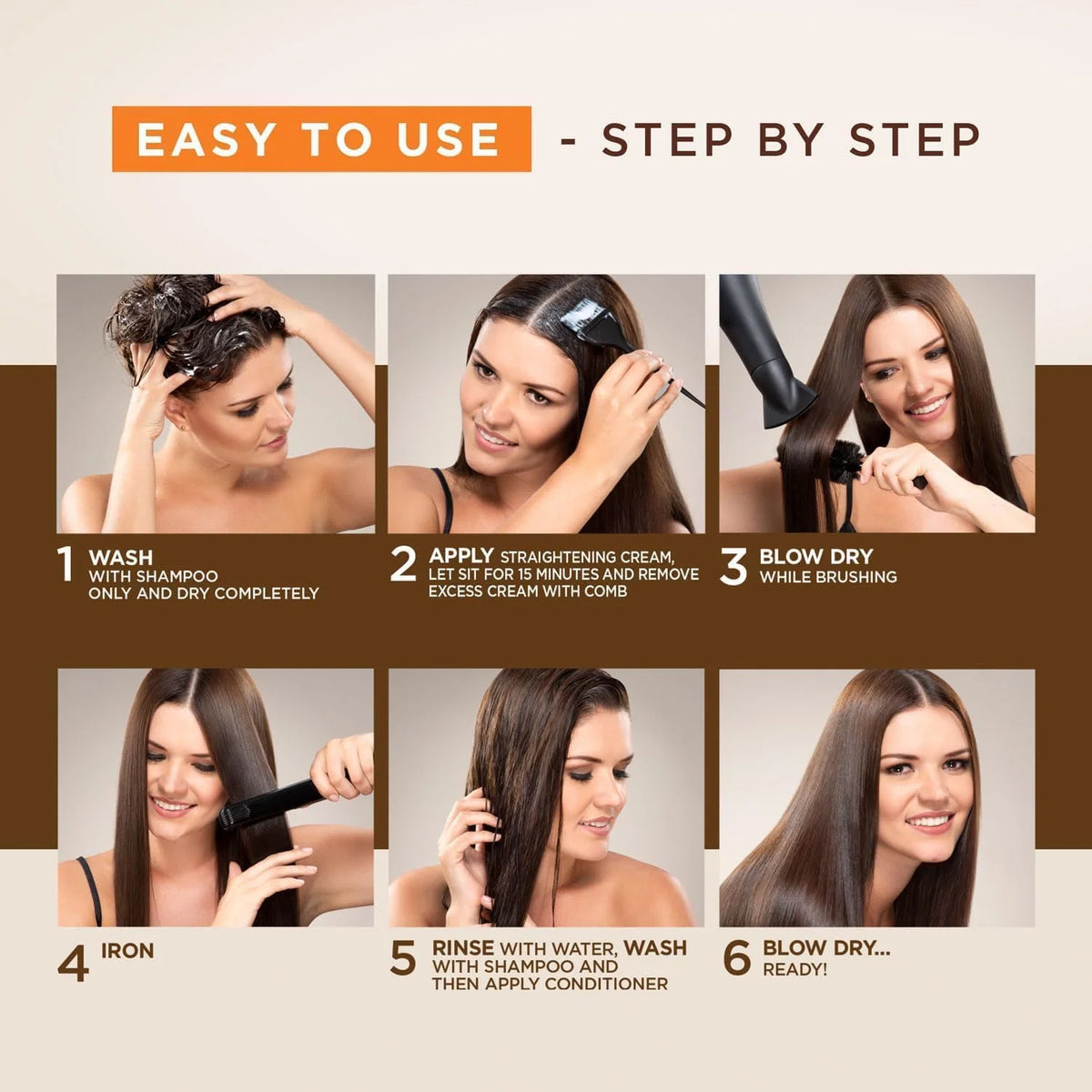 EASY TO USE - STEP BY STEP

1 WASH WITH SHAMPOO ONLY AND DRY COMPLETELY

2 APPLY STRAIGHTENING CREAM, LET SIT FOR 15 MINUTES AND REMOVE EXCESS CREAM WITH COMB

3 BLOW DRY WHILE BRUSHING

4 IRON

5 RINSE WITH WATER, WASH WITH SHAMPOO AND THEN APPLY CONDITIONER

6 BLOW DRY... READY!